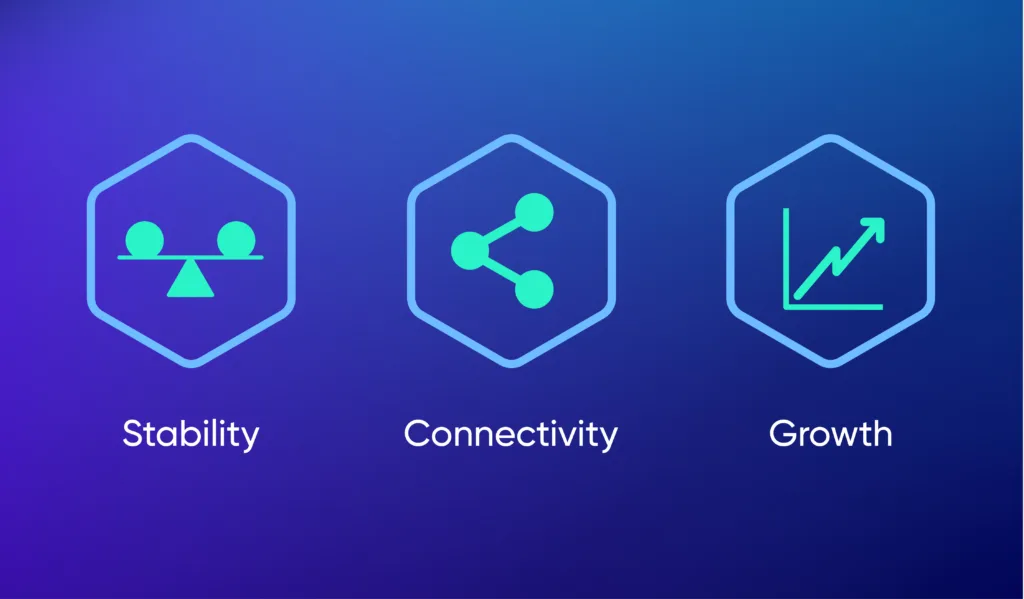 Stability

Connectivity

Growth